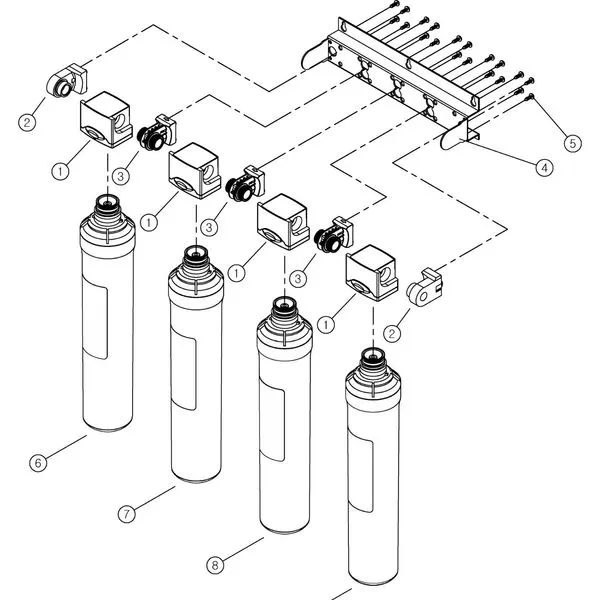 2
1
3
1
3
1
3
1
2
5
4
6
7
8